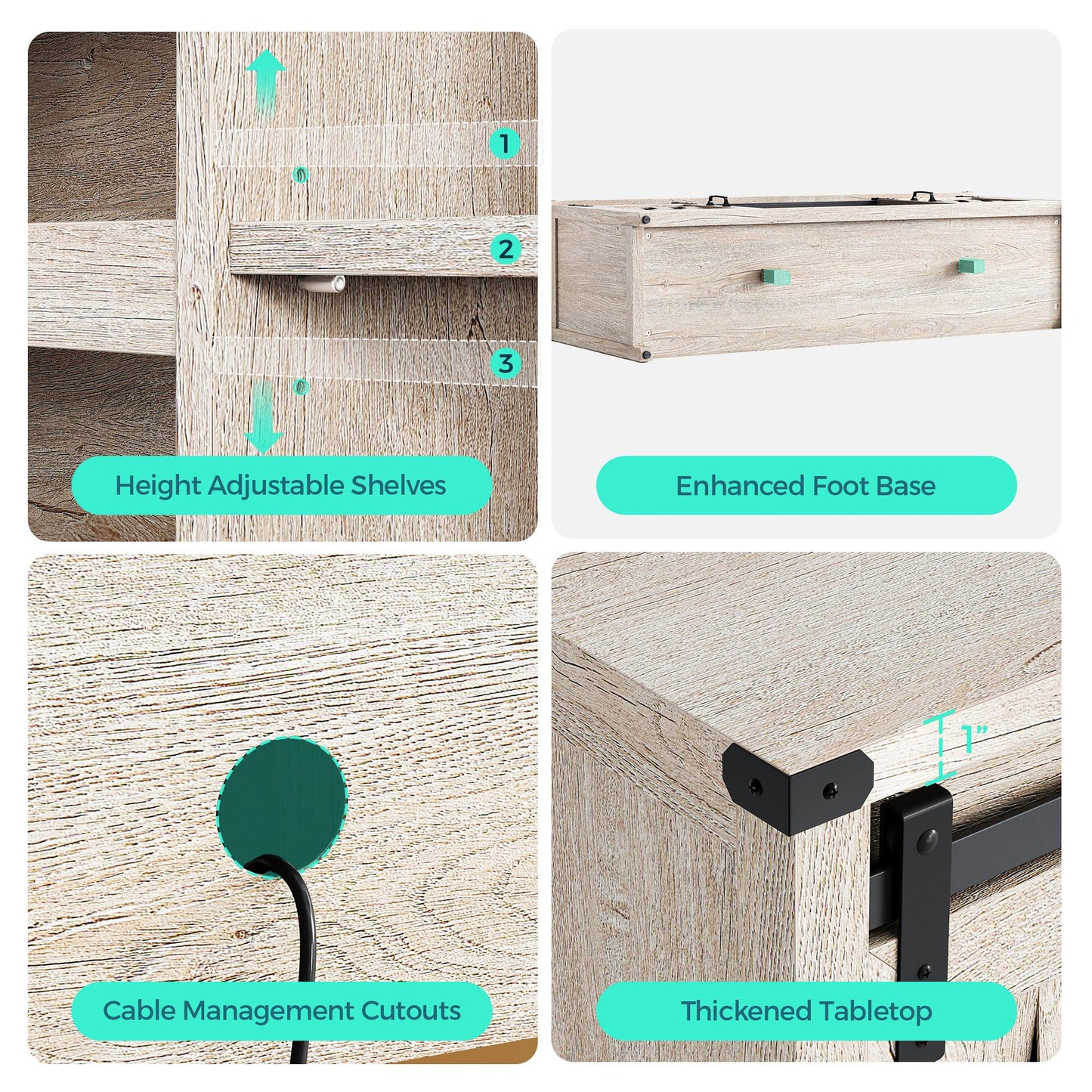 1

2

3

Height Adjustable Shelves

Enhanced Foot Base

Cable Management Cutouts

1"

Thickened Tabletop